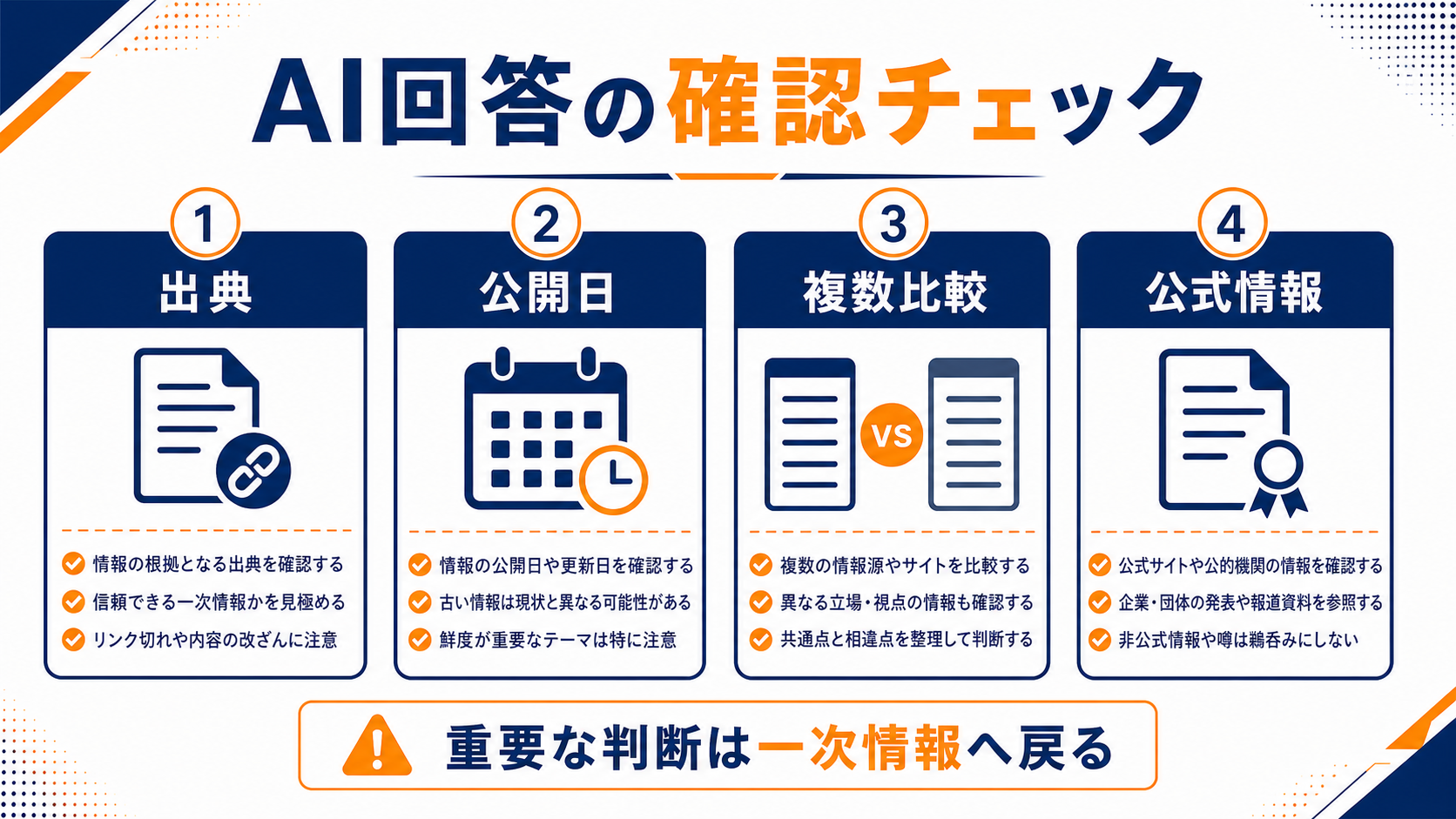 AI回答の確認チェック

1
出典
情報の根拠となる出典を確認する
信頼できる一次情報かを見極める
リンク切れや内容の改ざんに注意

2
公開日
情報の公開日や更新日を確認する
古い情報は現状と異なる可能性がある
鮮度が重要なテーマは特に注意

3
複数比較
VS
複数の情報源やサイトを比較する
異なる立場・視点の情報も確認する
共通点と相違点を整理して判断する

4
公式情報
公式サイトや公的機関の情報を確認する
企業・団体の発表や報道資料を参照する
非公式情報や噂は鵜呑みにしない

重要な判断は一次情報へ戻る